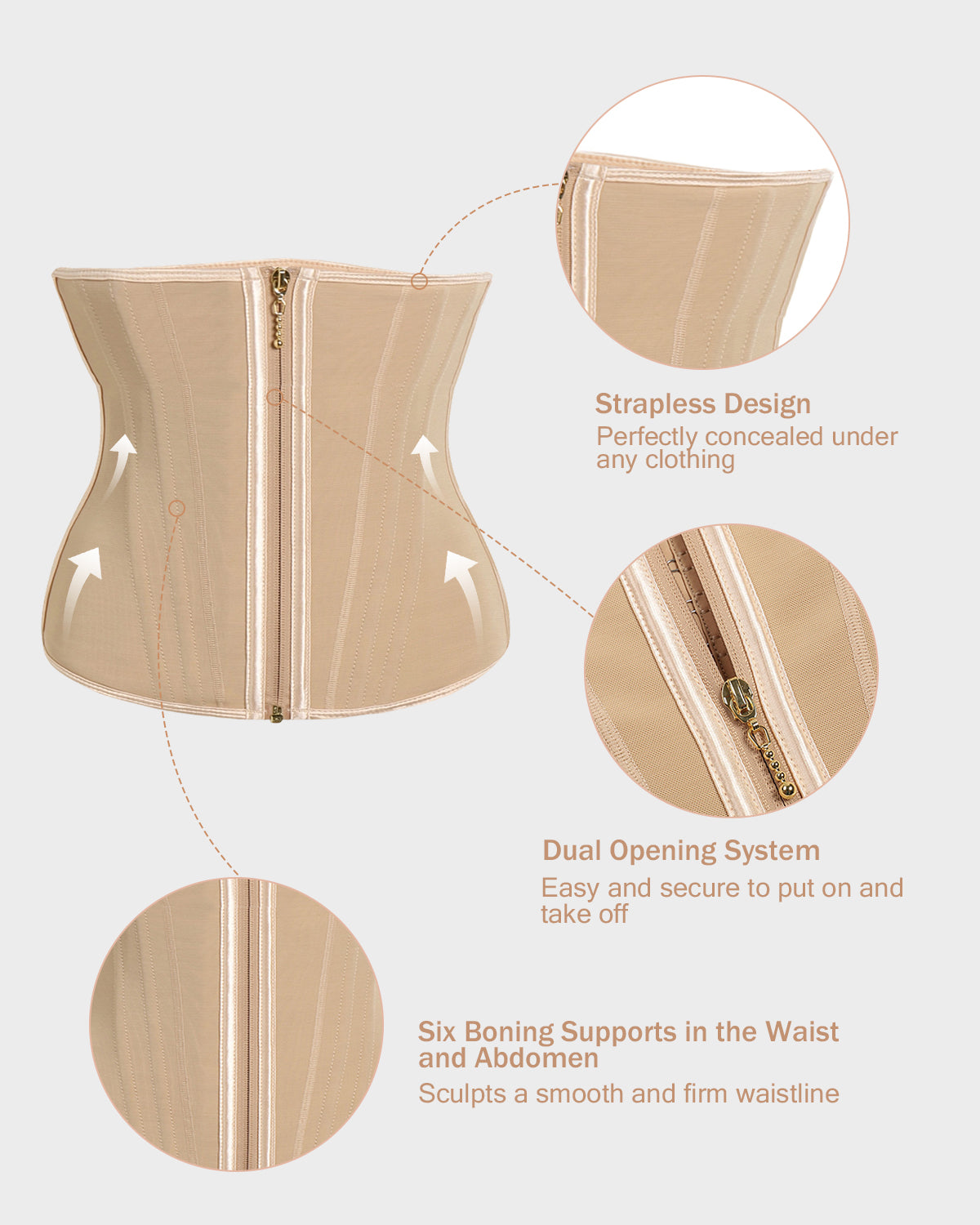 Strapless Design
Perfectly concealed under any clothing

Dual Opening System
Easy and secure to put on and take off

Six Boning Supports in the Waist and Abdomen
Sculpts a smooth and firm waistline